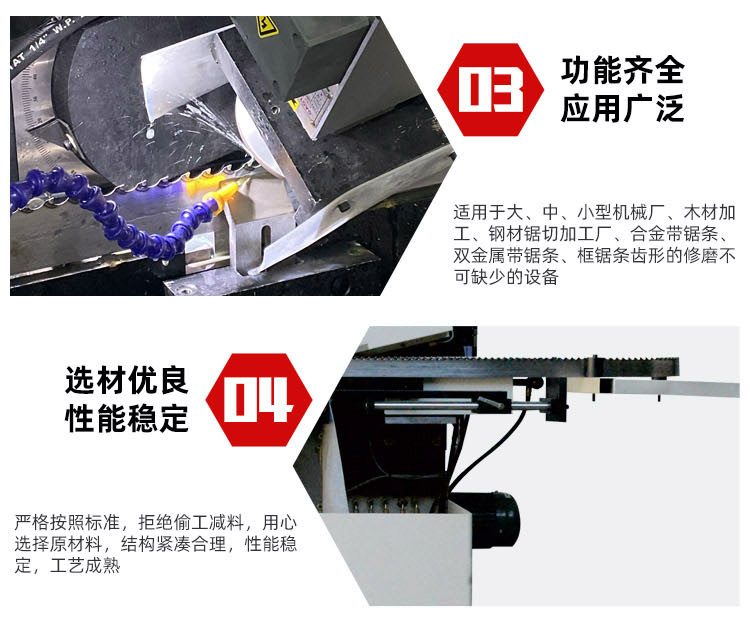 03

功能齐全
应用广泛

适用于大、中、小型机械厂、木材加工、钢材锯切加工厂、合金带锯条、双金属带锯条、框锯条齿形的修磨不可缺少的设备

选材优良
性能稳定

04

严格按照标准，拒绝偷工减料，用心选择原材料，结构紧凑合理，性能稳定，工艺成熟